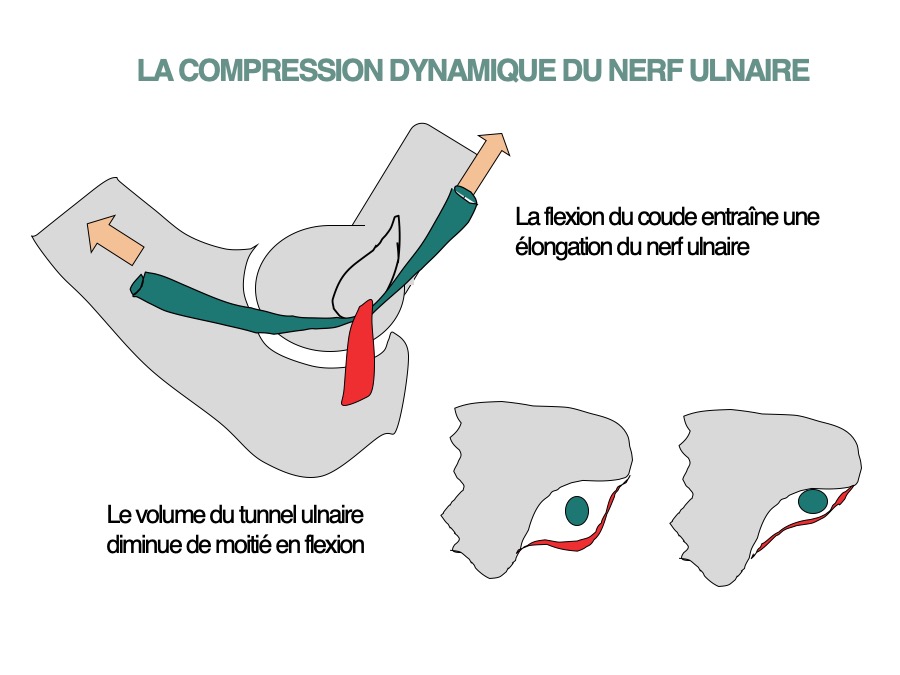 LA COMPRESSION DYNAMIQUE DU NERF ULNAIRE

La flexion du coude entraîne une élongation du nerf ulnaire

Le volume du tunnel ulnaire diminue de moitié en flexion